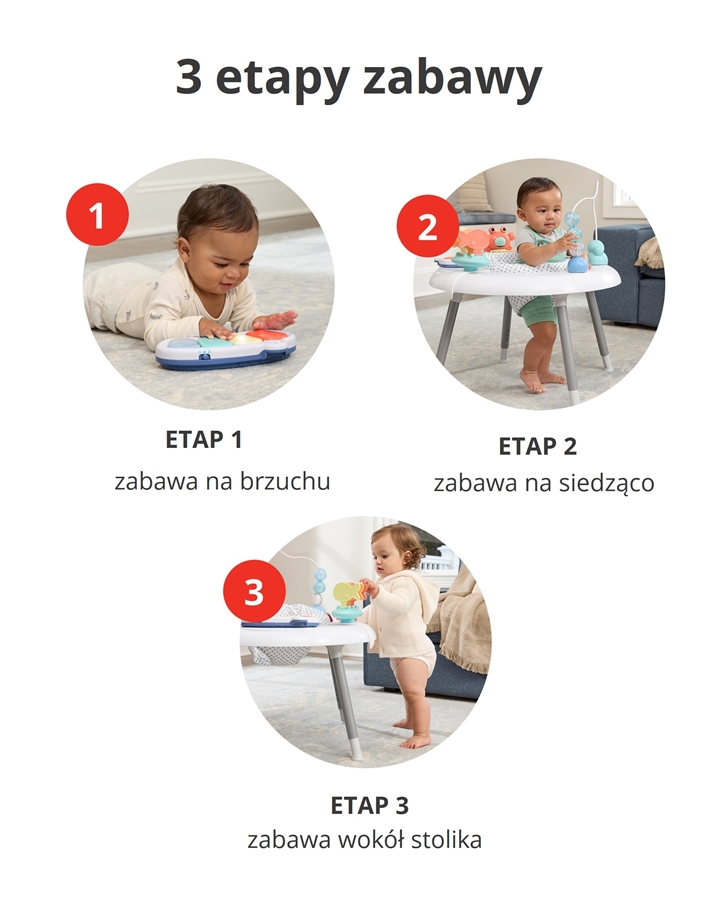 3 etapy zabawy

1

ETAP 1
zabawa na brzuchu

2

ETAP 2
zabawa na siedząco

3

ETAP 3
zabawa wokół stolika